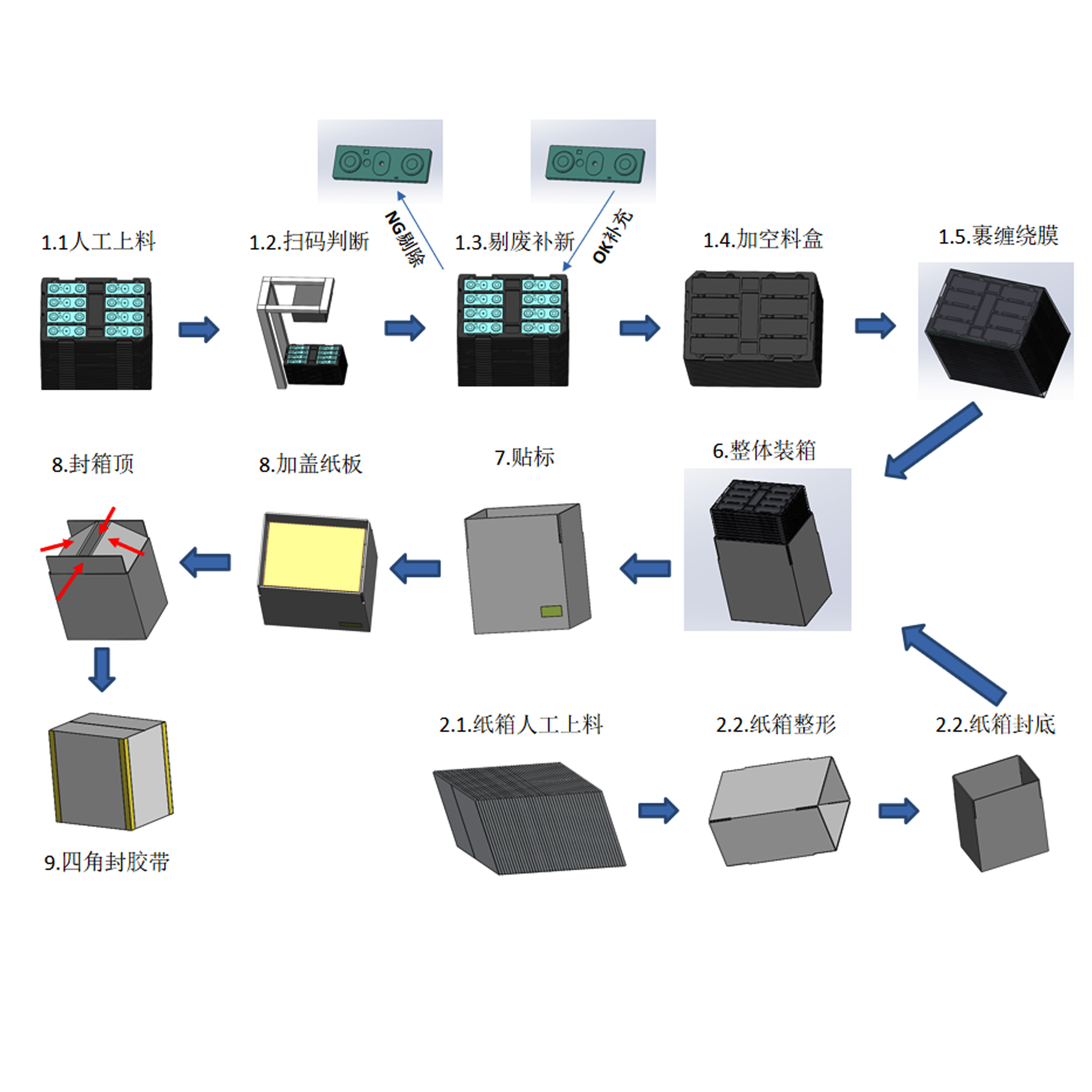 1.1人工上料

1.2.扫码判断

NG剔除

1.3.剔废补新

OK补充

1.4.加空料盒

1.5.裹缠绕膜

8.封箱顶

8.加盖纸板

7.贴标

6.整体装箱

9.四角封胶带

2.1.纸箱人工上料

2.2.纸箱整形

2.2.纸箱封底